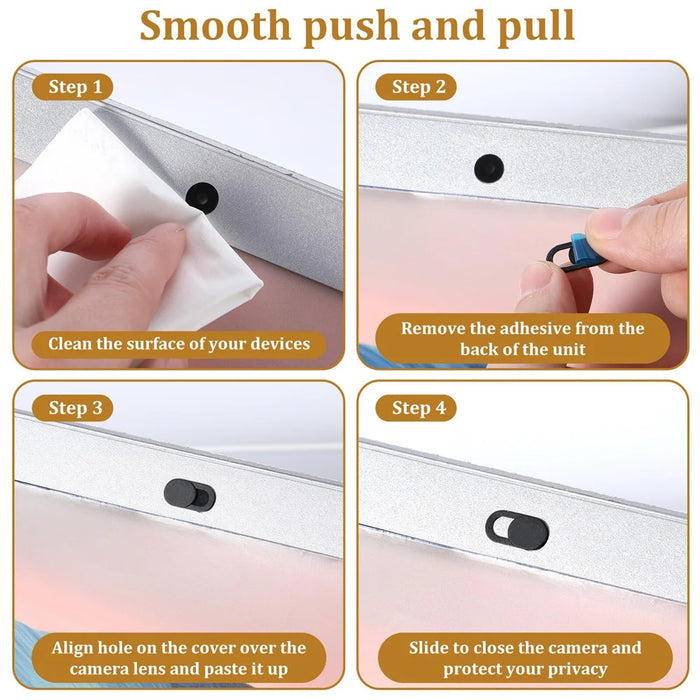 Smooth push and pull

Step 1

Clean the surface of your devices

Step 2

Remove the adhesive from the back of the unit

Step 3

Align hole on the cover over the camera lens and paste it up

Step 4

Slide to close the camera and protect your privacy